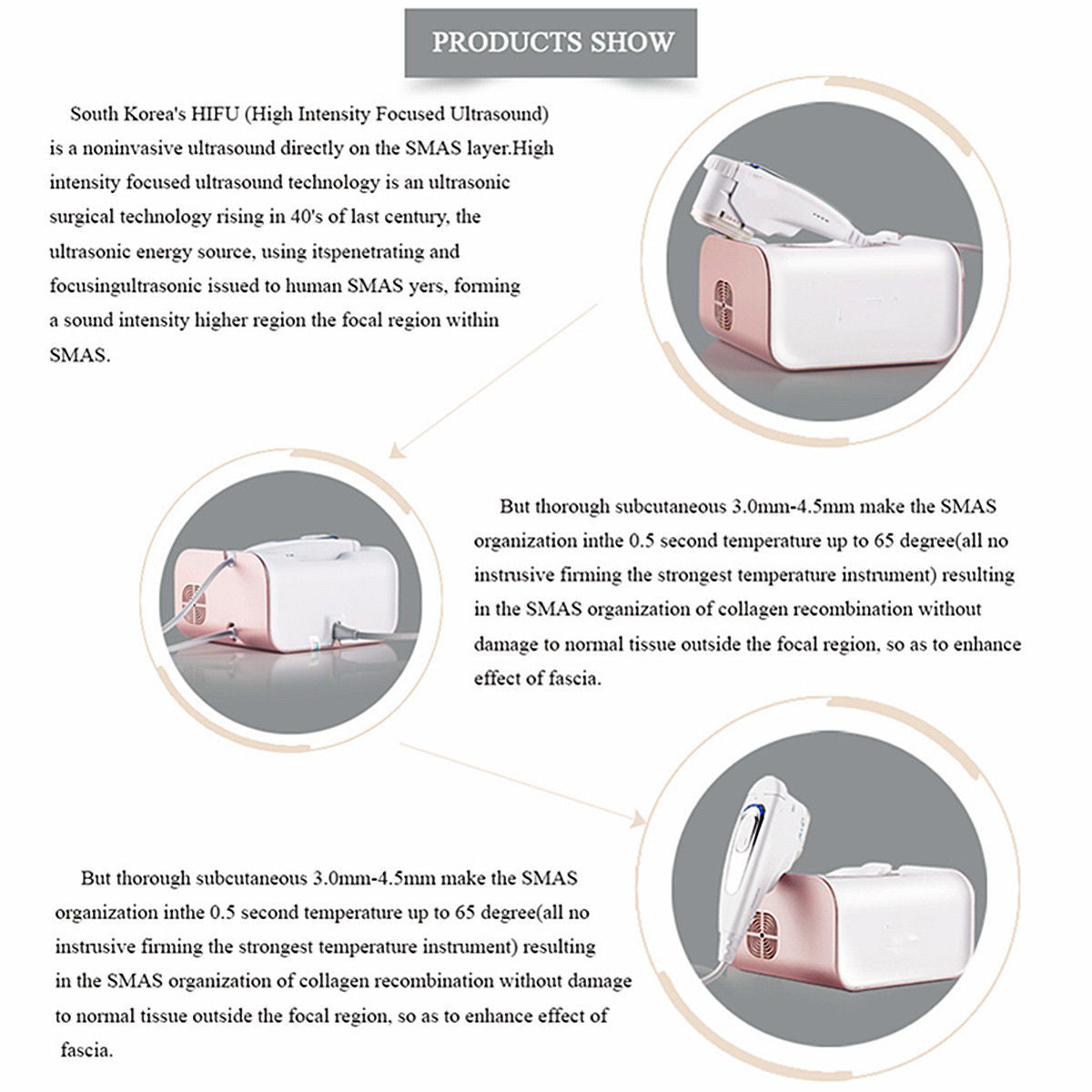 PRODUCTS SHOW

South Korea's HIFU (High Intensity Focused Ultrasound) is a noninvasive ultrasound directly on the SMAS layer.High intensity focused ultrasound technology is an ultrasonic surgical technology rising in 40's of last century, the ultrasonic energy source, using itspenetrating and focusingultrasonic issued to human SMAS yers, forming a sound intensity higher region the focal region within SMAS.

But thorough subcutaneous 3.0mm-4.5mm make the SMAS organization inthe 0.5 second temperature up to 65 degree(all no instrusive firming the strongest temperature instrument) resulting in the SMAS organization of collagen recombination without damage to normal tissue outside the focal region, so as to enhance effect of fascia.

But thorough subcutaneous 3.0mm-4.5mm make the SMAS organization inthe 0.5 second temperature up to 65 degree(all no instrusive firming the strongest temperature instrument) resulting in the SMAS organization of collagen recombination without damage to normal tissue outside the focal region, so as to enhance effect of fascia.